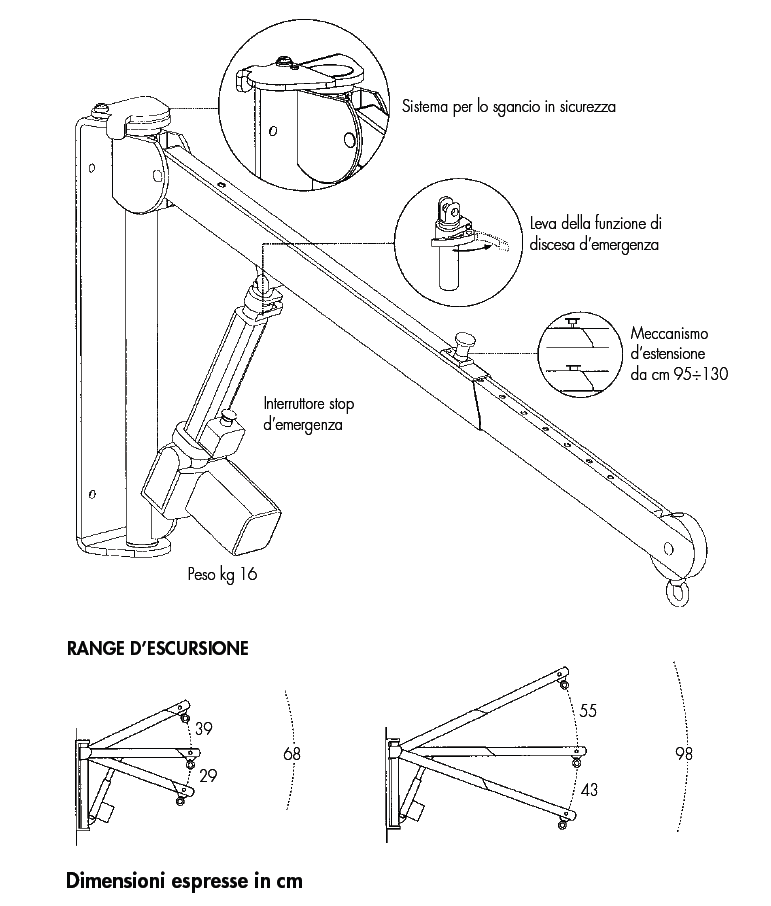 Sistema per lo sgancio in sicurezza

Leva della funzione di discesa d'emergenza

Meccanismo d'estensione da cm 95÷130

Interruttore stop d'emergenza

Peso kg 16

RANGE D'ESCURSIONE

39

29

68

55

43

98

Dimensioni espresse in cm